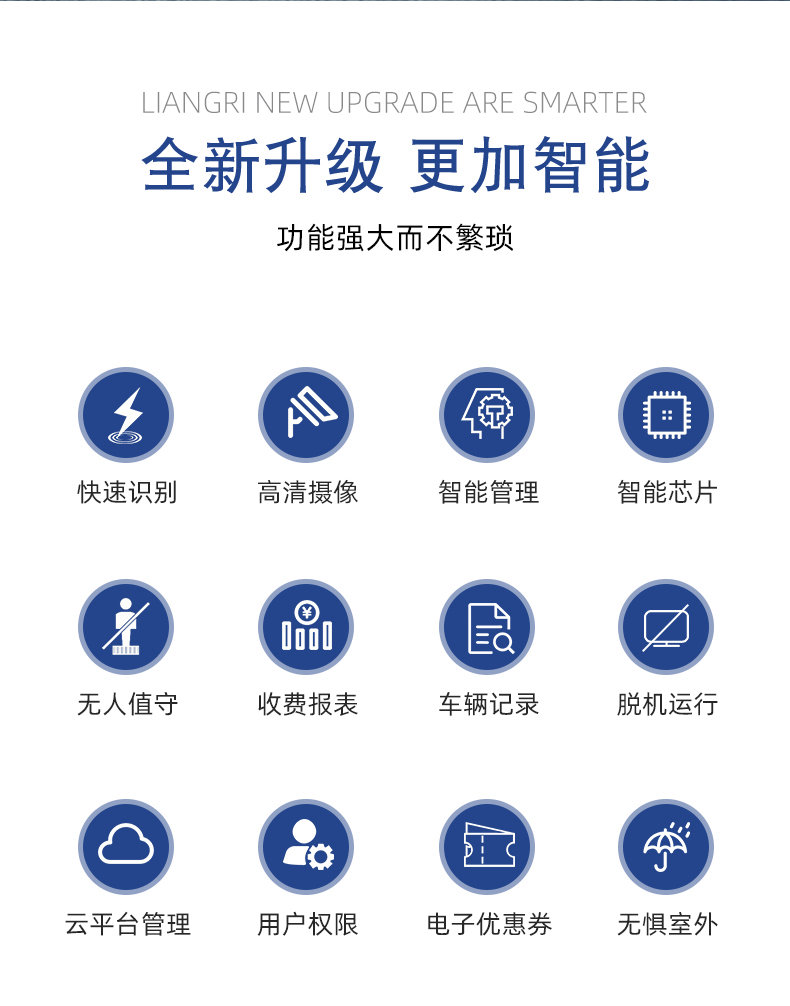 LIANGRI NEW UPGRADE ARE SMARTER

全新升级 更加智能

功能强大而不繁琐

快速识别

高清摄像

智能管理

智能芯片

无人值守

收费报表

车辆记录

脱机运行

云平台管理

用户权限

电子优惠券

无惧室外